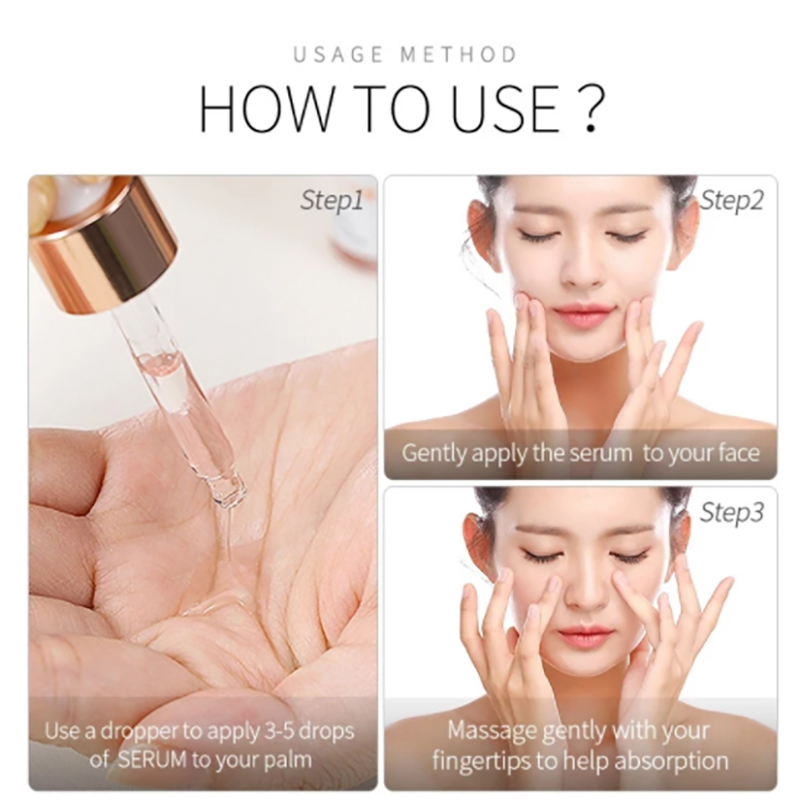 USAGE METHOD

HOW TO USE ?

Step1

Use a dropper to apply 3-5 drops of SERUM to your palm

Step2

Gently apply the serum to your face

Step3

Massage gently with your fingertips to help absorption