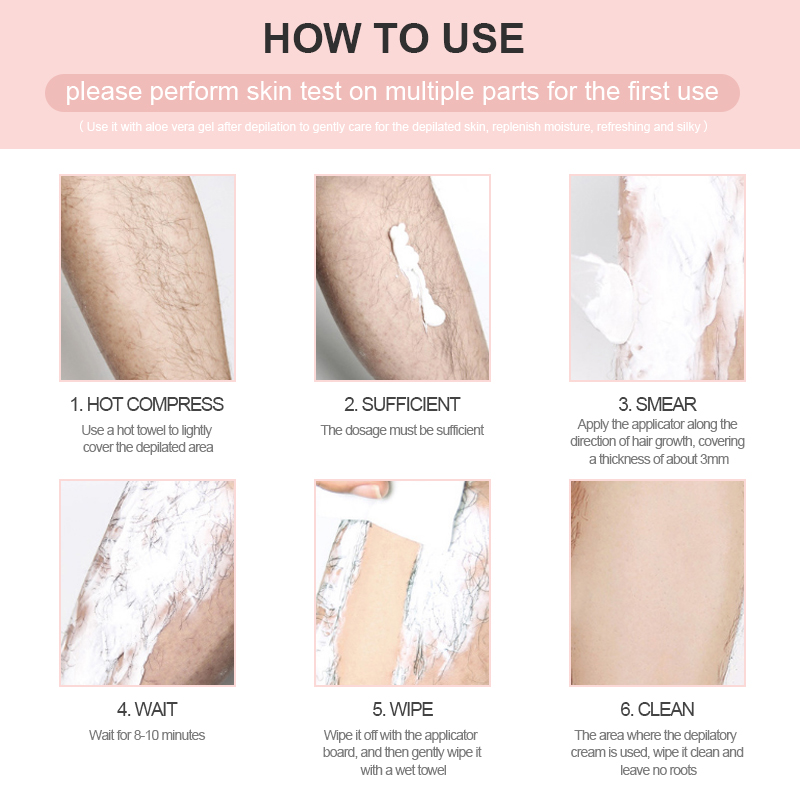 HOW TO USE

please perform skin test on multiple parts for the first use

( Use it with aloe vera gel after depilation to gently care for the depilated skin, replenish moisture, refreshing and silky )

1. HOT COMPRESS
Use a hot towel to lightly cover the depilated area

2. SUFFICIENT
The dosage must be sufficient

3. SMEAR
Apply the applicator along the direction of hair growth, covering a thickness of about 3mm

4. WAIT
Wait for 8-10 minutes

5. WIPE
Wipe it off with the applicator board, and then gently wipe it with a wet towel

6. CLEAN
The area where the depilatory cream is used, wipe it clean and leave no roots