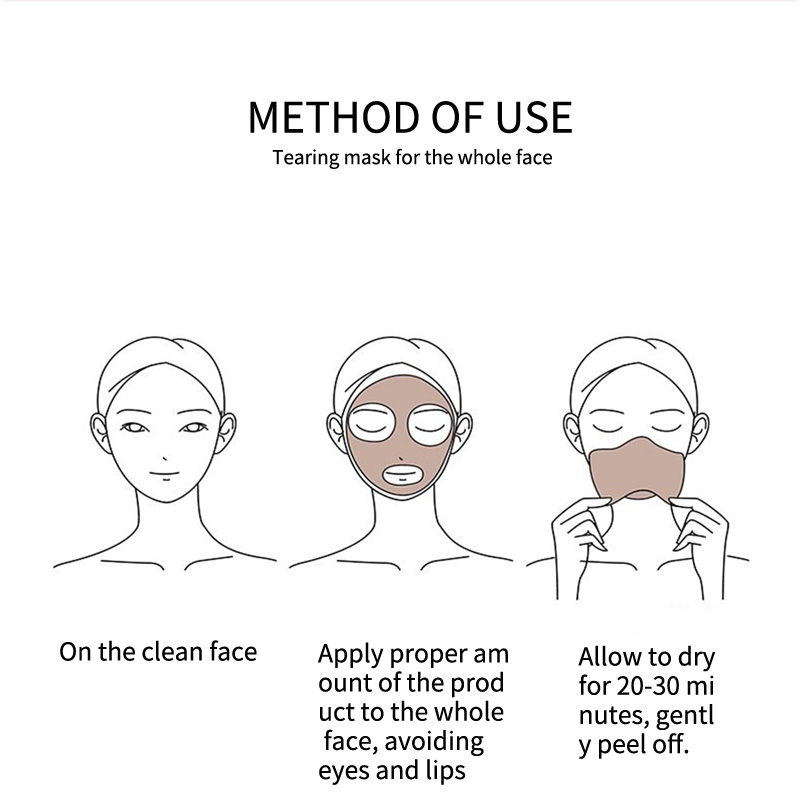 METHOD OF USE
Tearing mask for the whole face

On the clean face

Apply proper am ount of the prod uct to the whole face, avoiding eyes and lips

Allow to dry for 20-30 mi nutes, gentl y peel off.