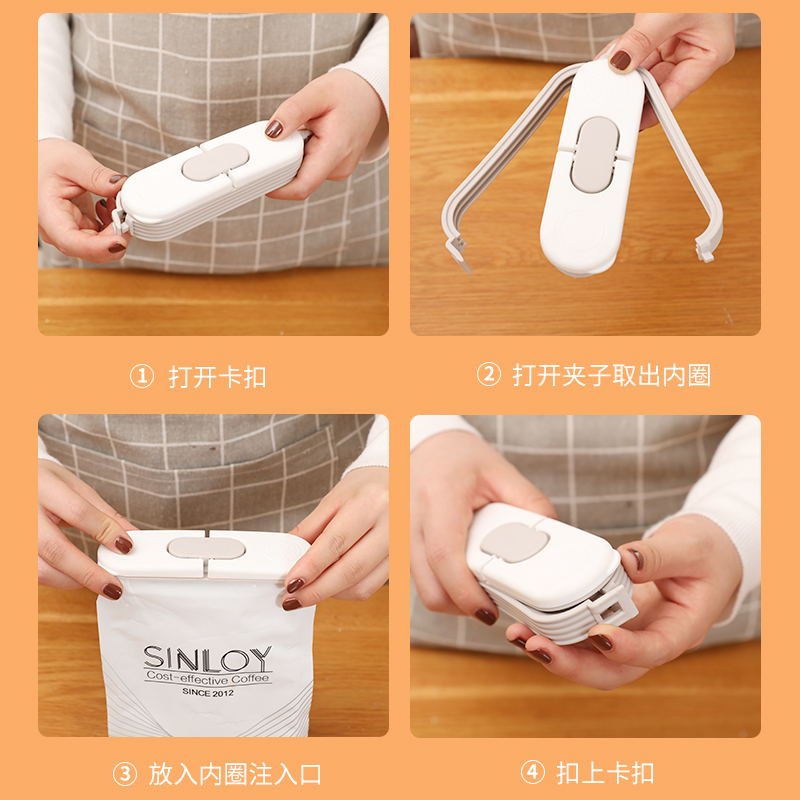 ① 打开卡扣

② 打开夹子取出内圈

SINLOY
Cost-effective Coffee
SINCE 2012

③ 放入内圈注入口

④ 扣上卡扣