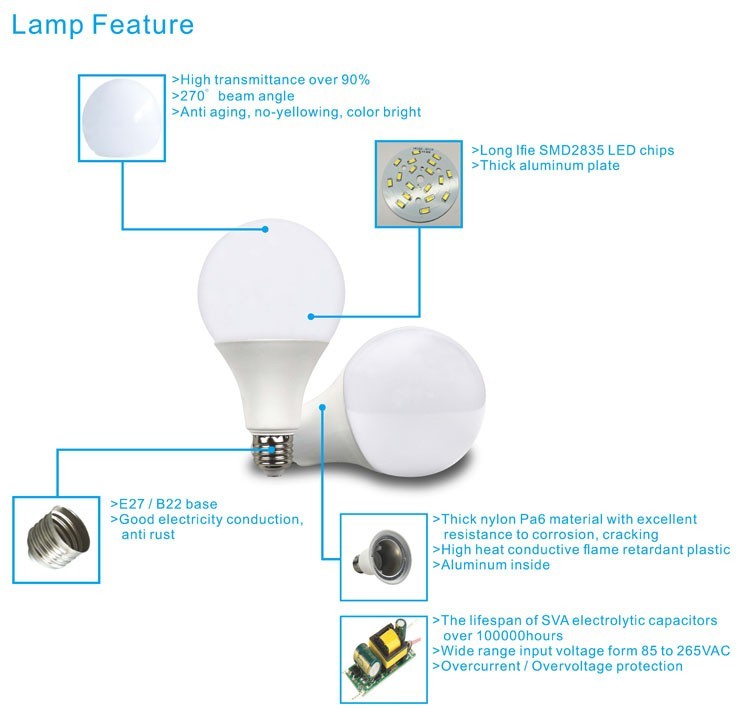 Lamp Feature

>High transmittance over 90%
>270° beam angle
>Anti aging, no-yellowing, color bright

>Long lfie SMD2835 LED chips
>Thick aluminum plate

>E27 / B22 base
>Good electricity conduction, anti rust

>Thick nylon Pa6 material with excellent resistance to corrosion, cracking
>High heat conductive flame retardant plastic
>Aluminum inside

>The lifespan of SVA electrolytic capacitors over 100000hours
>Wide range input voltage form 85 to 265VAC
>Overcurrent / Overvoltage protection