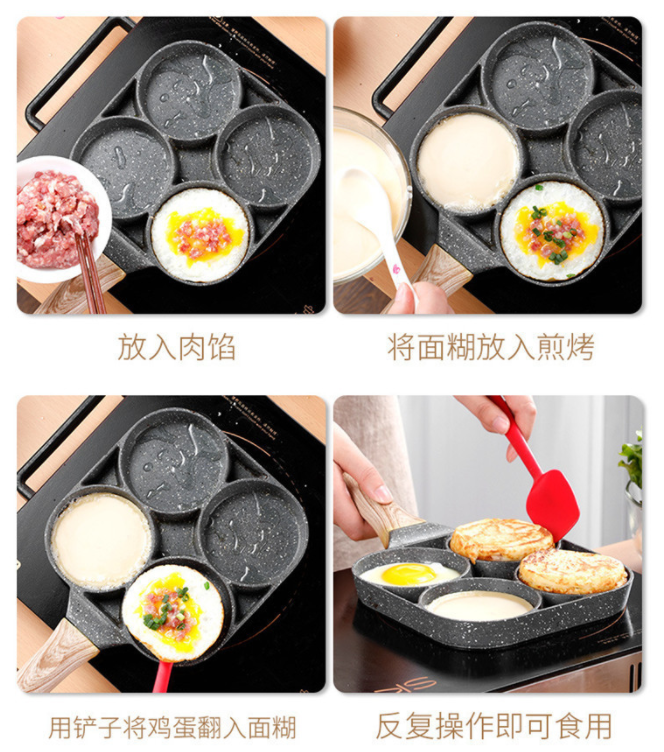 放入肉馅

将面糊放入煎烤

用铲子将鸡蛋翻入面糊

反复操作即可食用