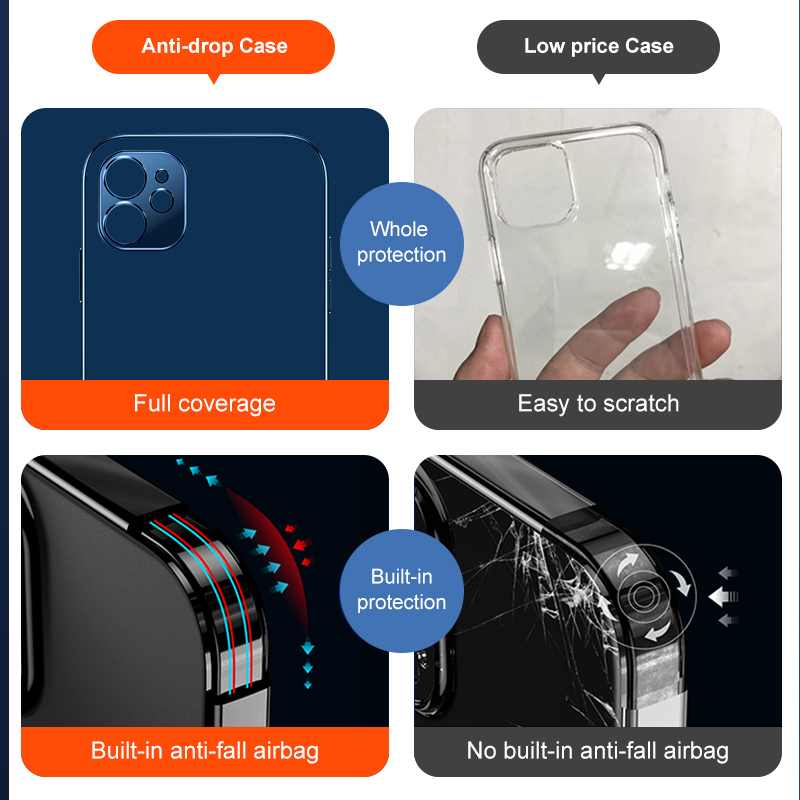 Anti-drop Case

Low price Case

Whole protection

Full coverage

Easy to scratch

Built-in protection

Built-in anti-fall airbag

No built-in anti-fall airbag