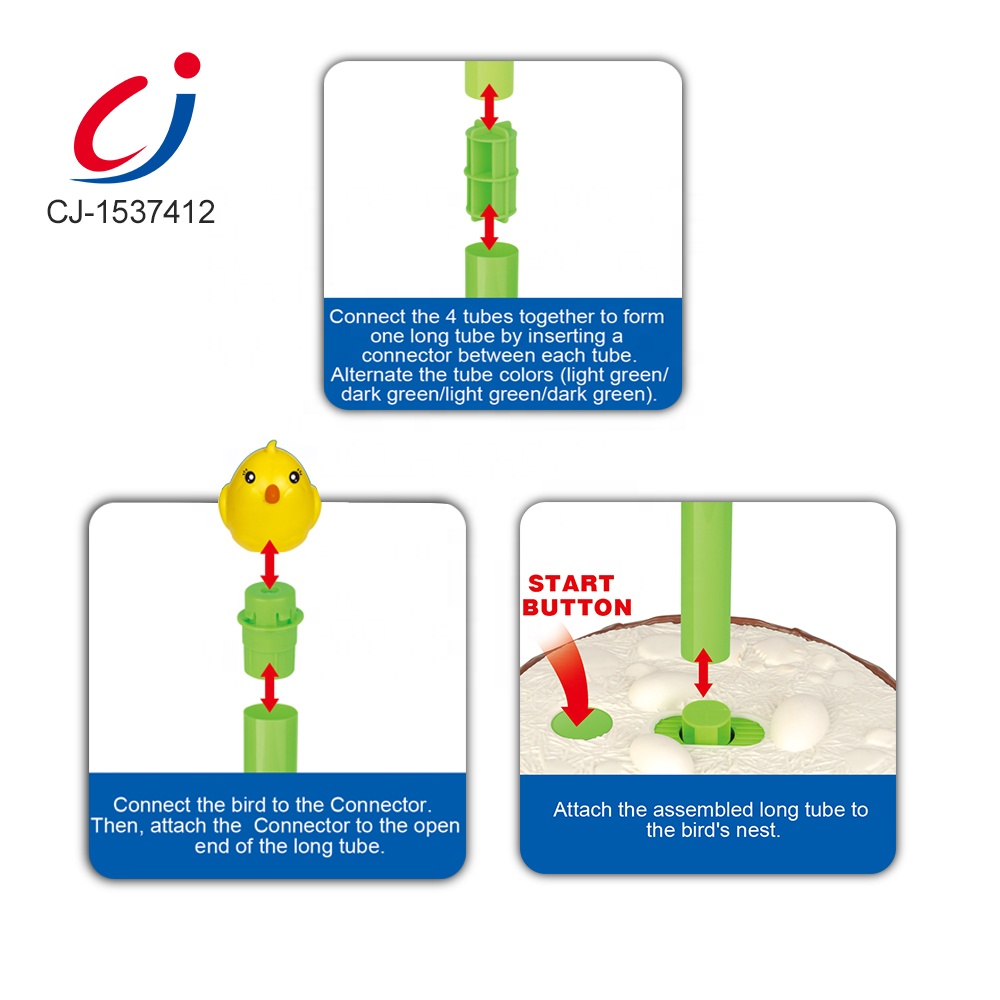 CJ-1537412

Connect the 4 tubes together to form one long tube by inserting a connector between each tube. Alternate the tube colors (light green/ dark green/light green/dark green).

Connect the bird to the Connector. Then, attach the  Connector to the open end of the long tube.

START BUTTON

Attach the assembled long tube to the bird's nest.