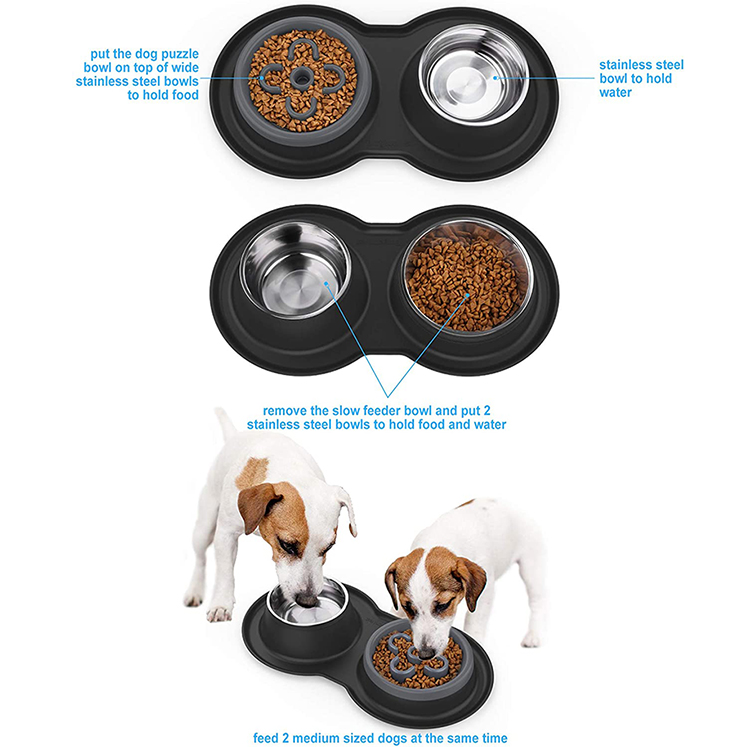 put the dog puzzle bowl on top of wide stainless steel bowls to hold food

stainless steel bowl to hold water

remove the slow feeder bowl and put 2 stainless steel bowls to hold food and water

feed 2 medium sized dogs at the same time