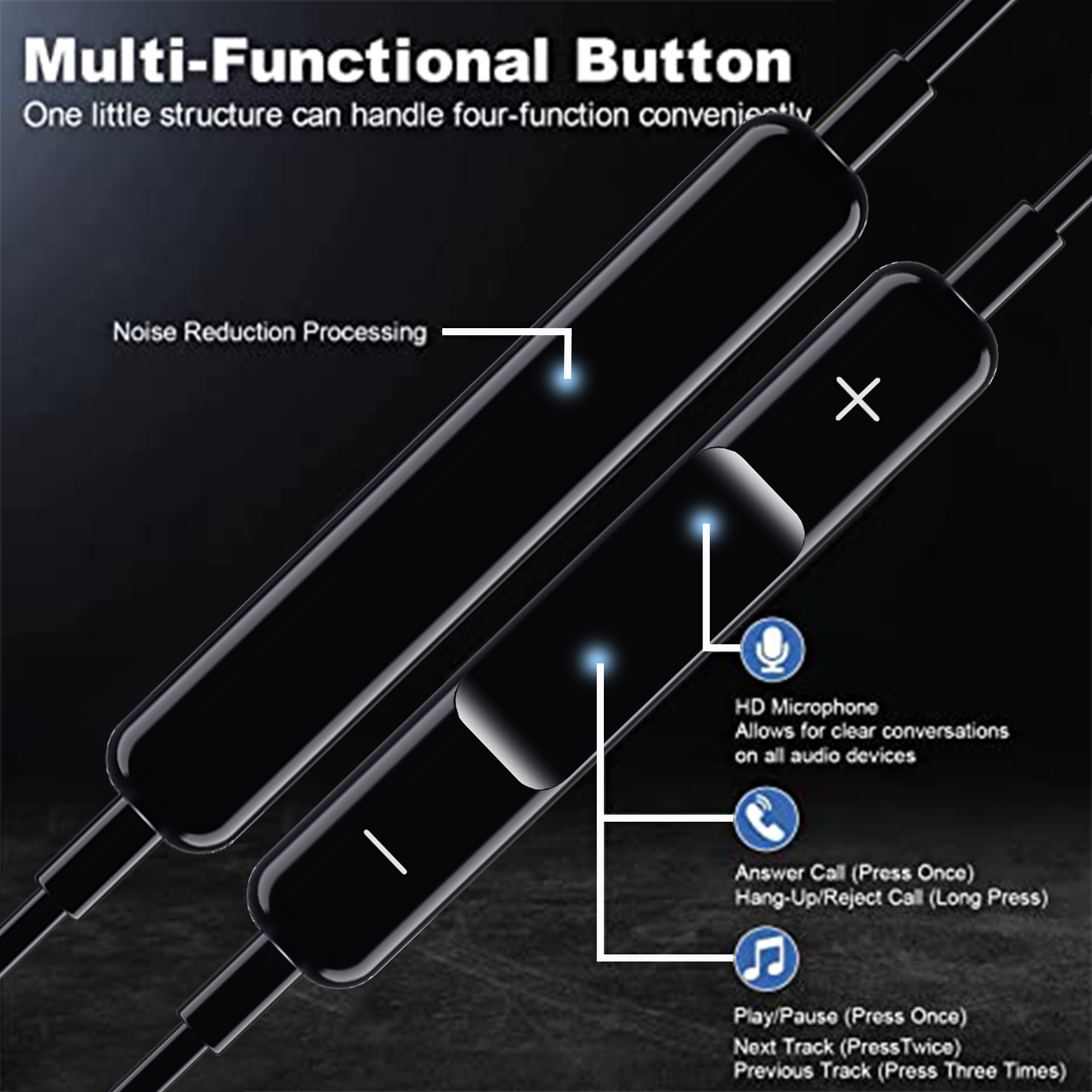 Multi-Functional Button

One little structure can handle four-function conveniently

Noise Reduction Processing

+

−

HD Microphone
Allows for clear conversations on all audio devices

Answer Call (Press Once)
Hang-Up/Reject Call (Long Press)

Play/Pause (Press Once)
Next Track (PressTwice)
Previous Track (Press Three Times)